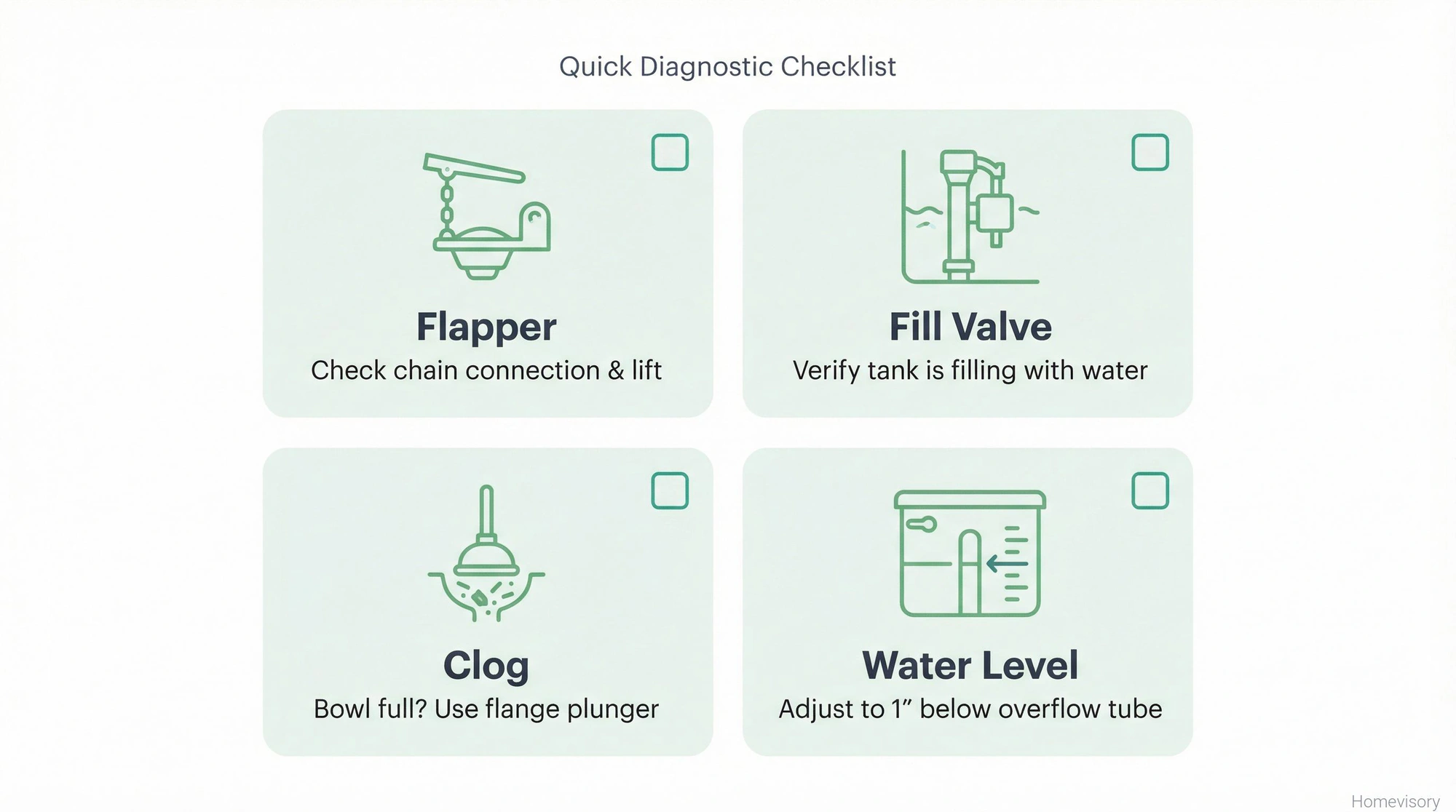 Quick Diagnostic Checklist

Flapper
Check chain connection & lift

Fill Valve
Verify tank is filling with water

Clog
Bowl full? Use flange plunger

Water Level
Adjust to 1” below overflow tube

Homevisory