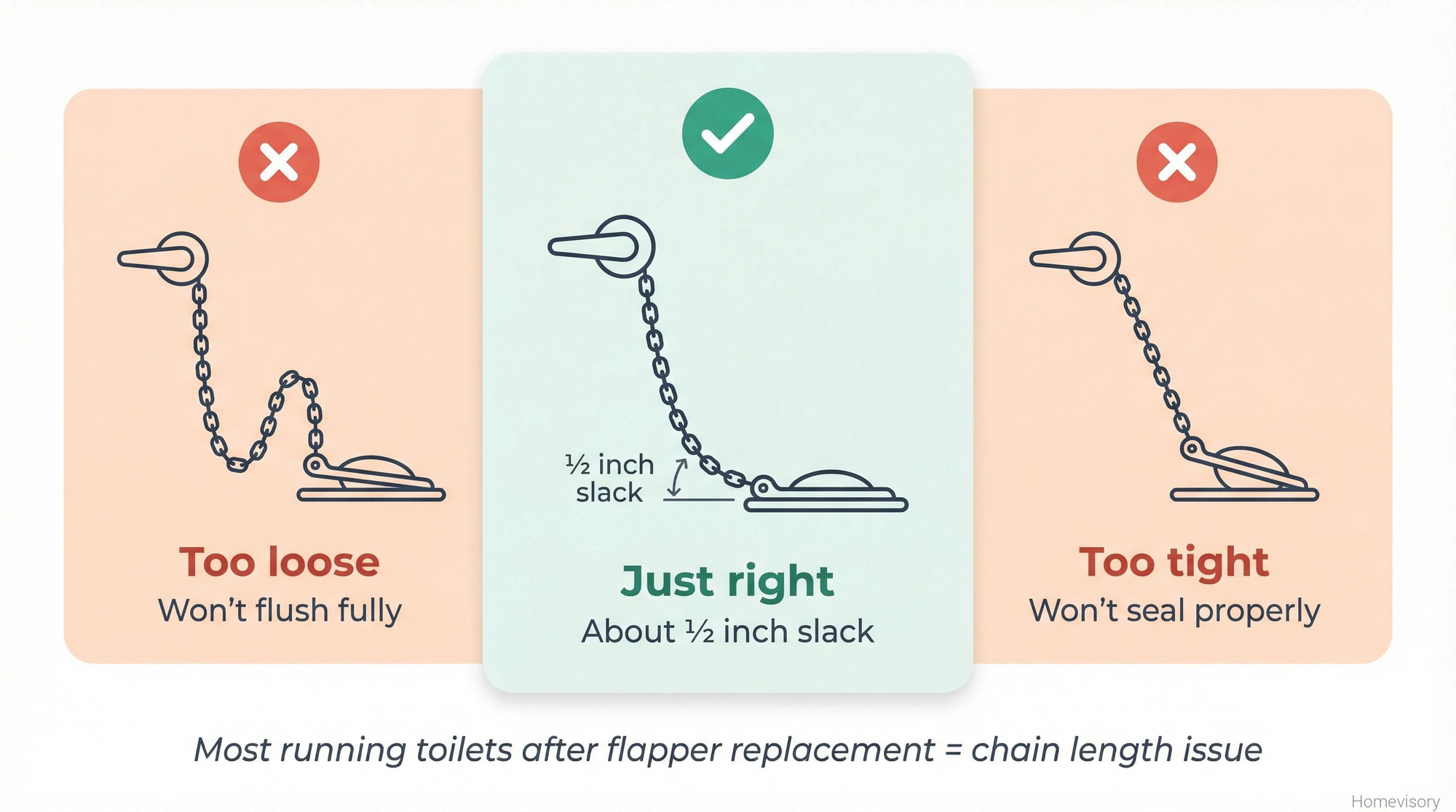 Too loose
Won't flush fully

½ inch slack

Just right
About ½ inch slack

Too tight
Won't seal properly

Most running toilets after flapper replacement = chain length issue

Homevisory