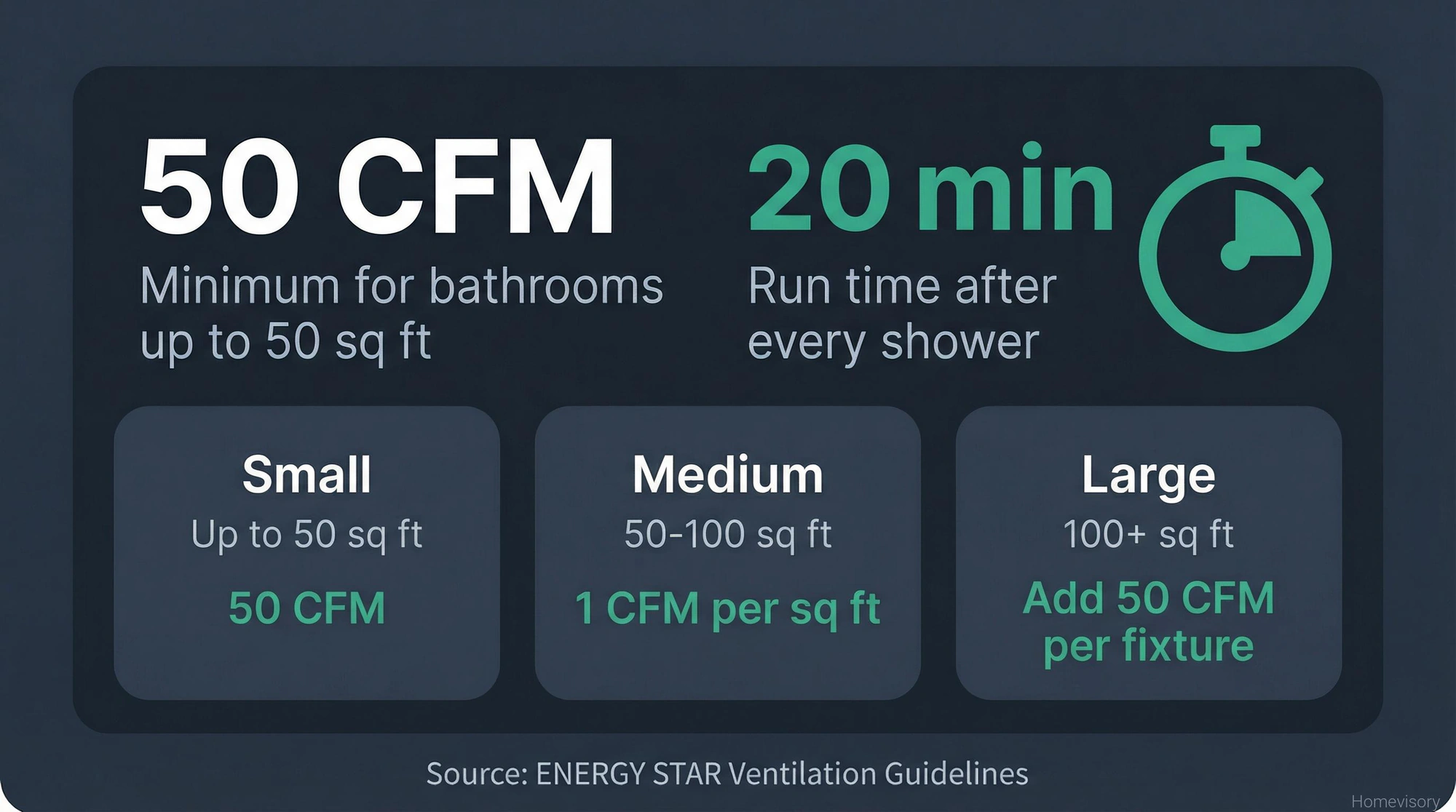 50 CFM
Minimum for bathrooms up to 50 sq ft

20 min
Run time after every shower

Small
Up to 50 sq ft
50 CFM

Medium
50-100 sq ft
1 CFM per sq ft

Large
100+ sq ft
Add 50 CFM per fixture

Source: ENERGY STAR Ventilation Guidelines

Homevisory