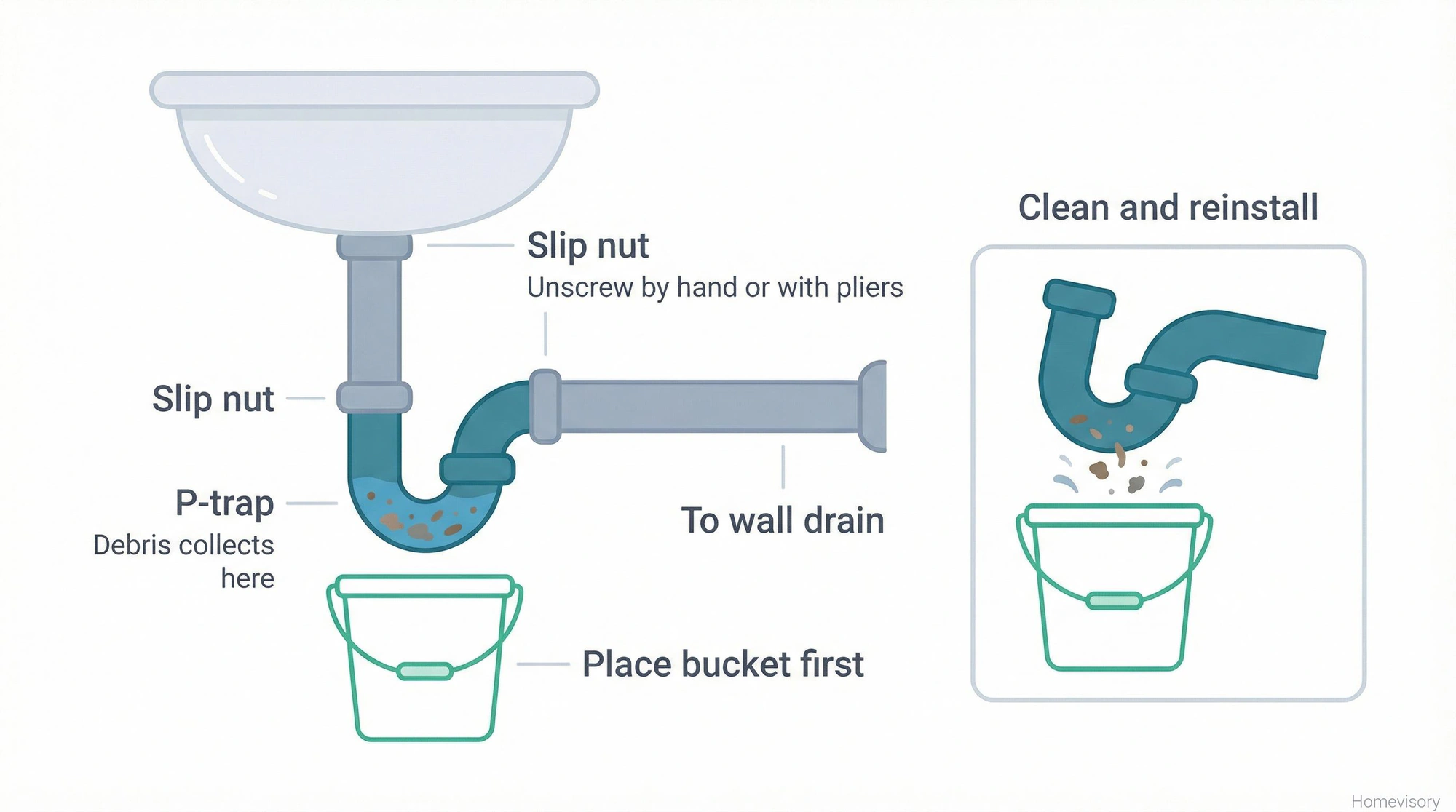 Slip nut
Unscrew by hand or with pliers

Slip nut

P-trap
Debris collects here

To wall drain

Place bucket first

Clean and reinstall

Homevisory