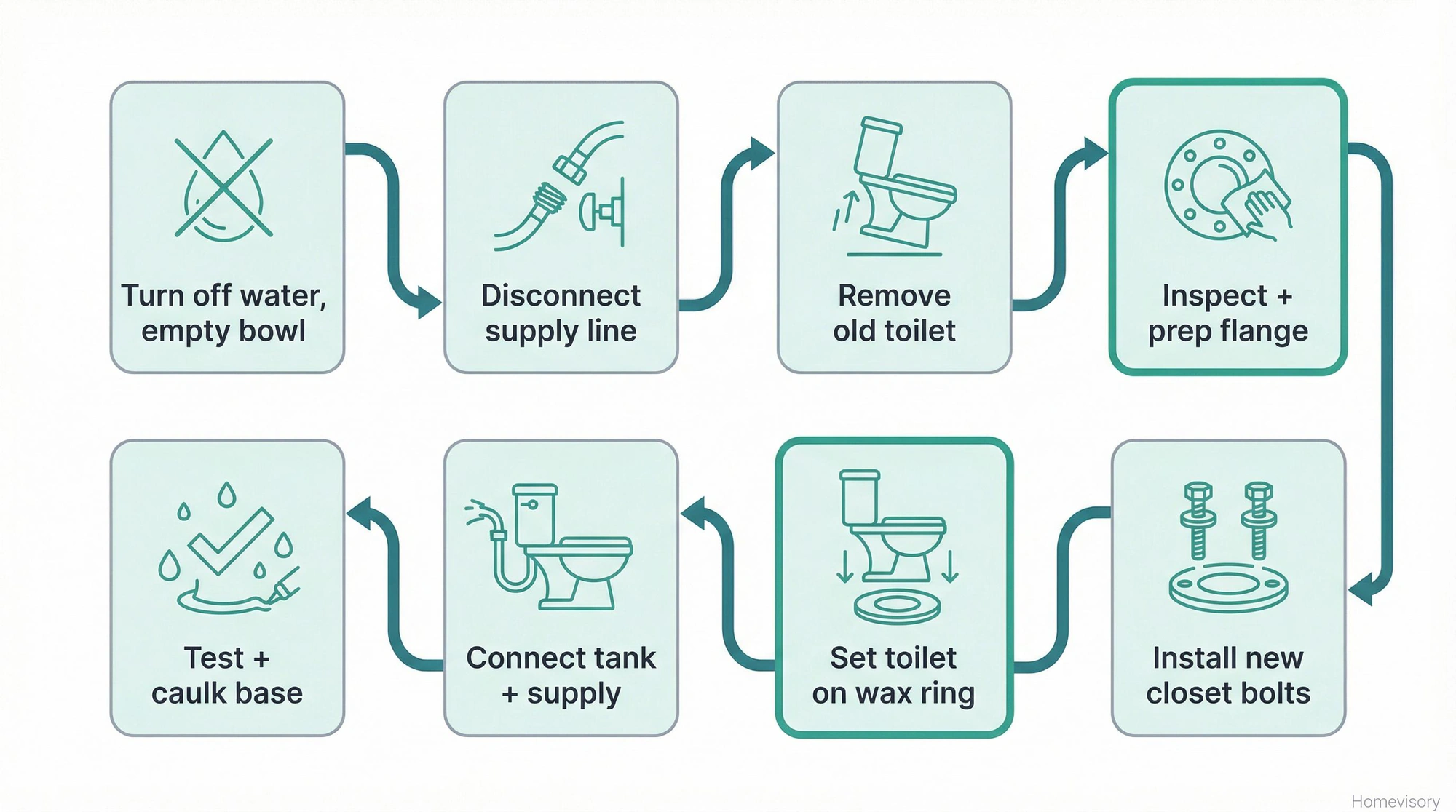 Turn off water, empty bowl

Disconnect supply line

Remove old toilet

Inspect + prep flange

Install new closet bolts

Set toilet on wax ring

Connect tank + supply

Test + caulk base

Homevisory