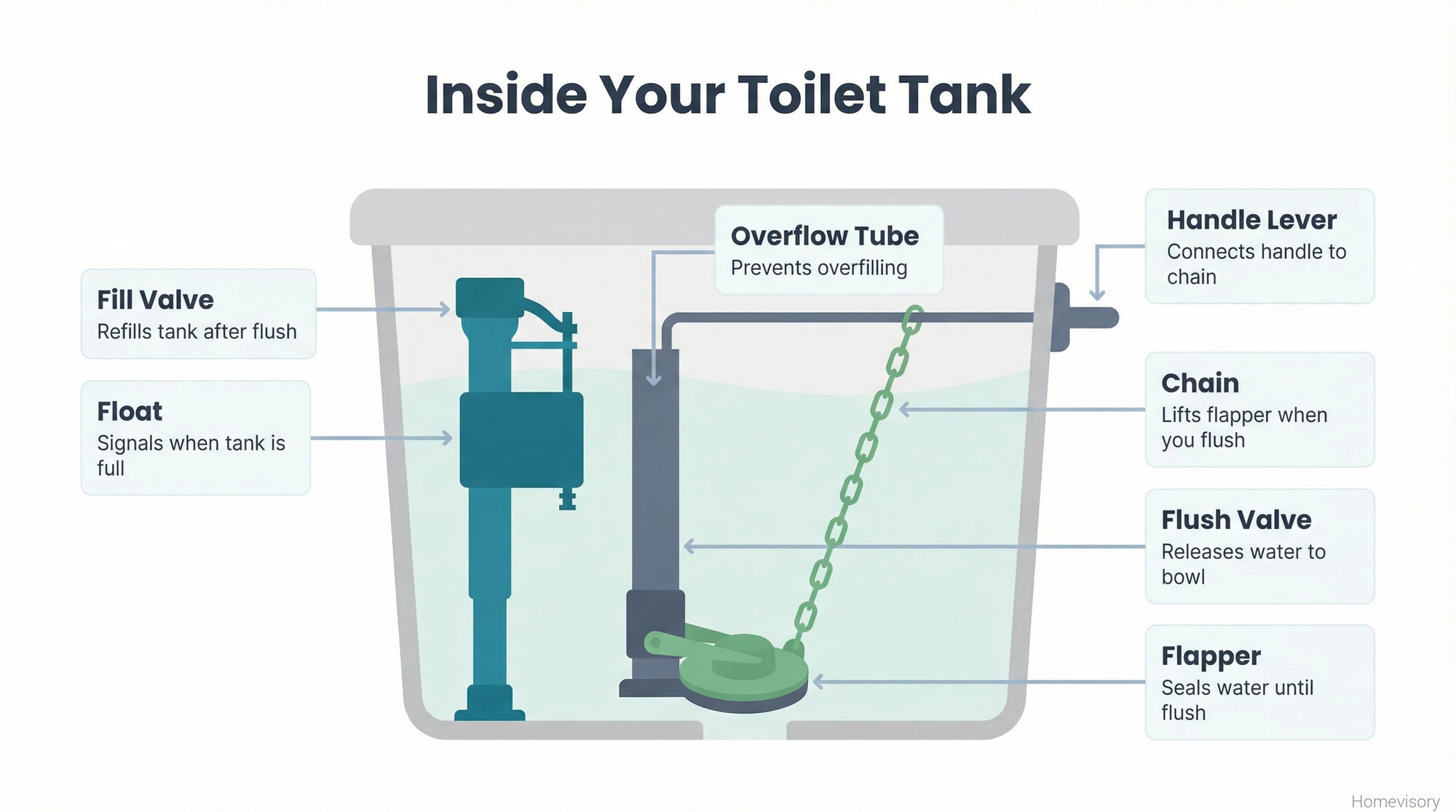 Inside Your Toilet Tank

Fill Valve
Refills tank after flush

Float
Signals when tank is full

Overflow Tube
Prevents overfilling

Handle Lever
Connects handle to chain

Chain
Lifts flapper when you flush

Flush Valve
Releases water to bowl

Flapper
Seals water until flush

Homevisory