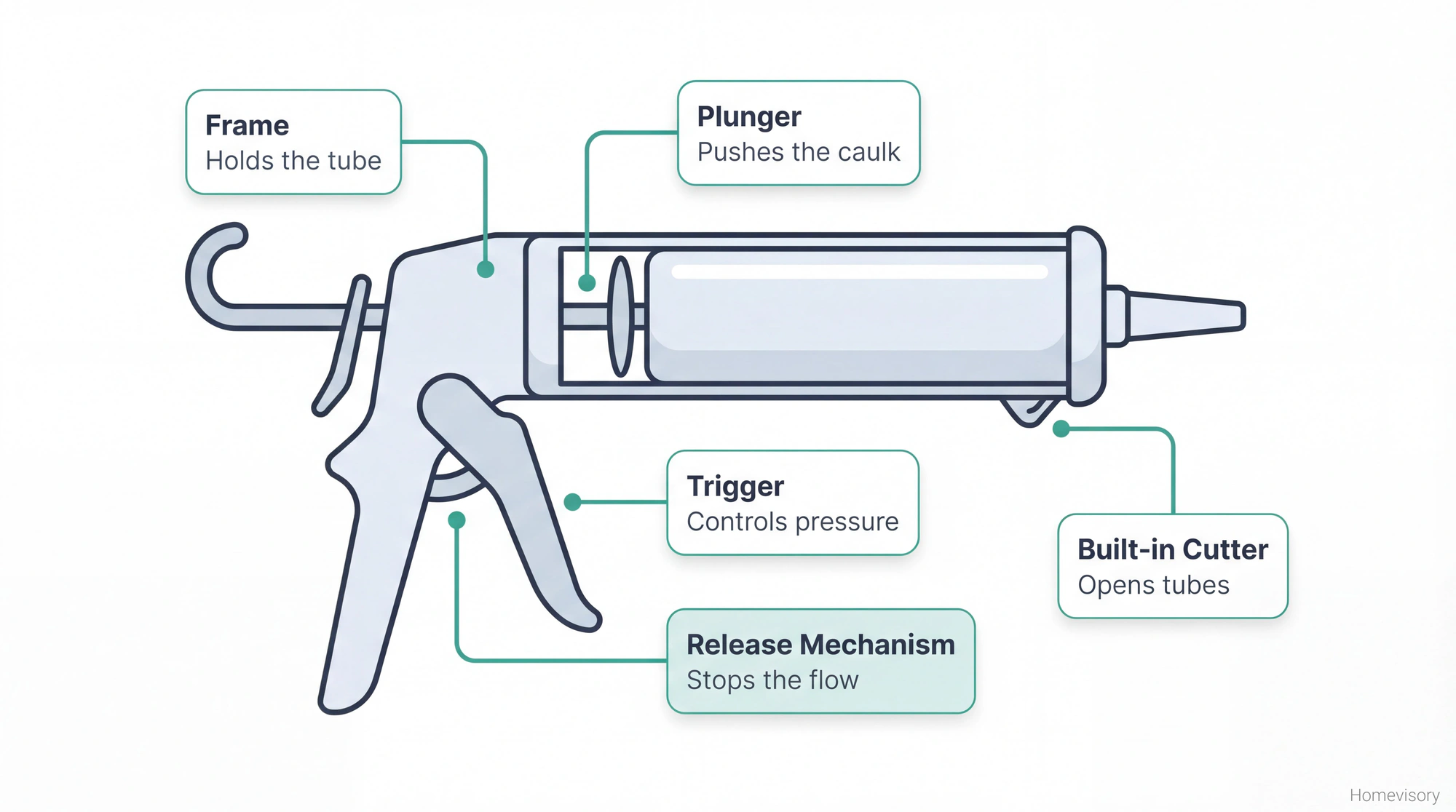 Frame
Holds the tube

Plunger
Pushes the caulk

Trigger
Controls pressure

Built-in Cutter
Opens tubes

Release Mechanism
Stops the flow

Homevisory