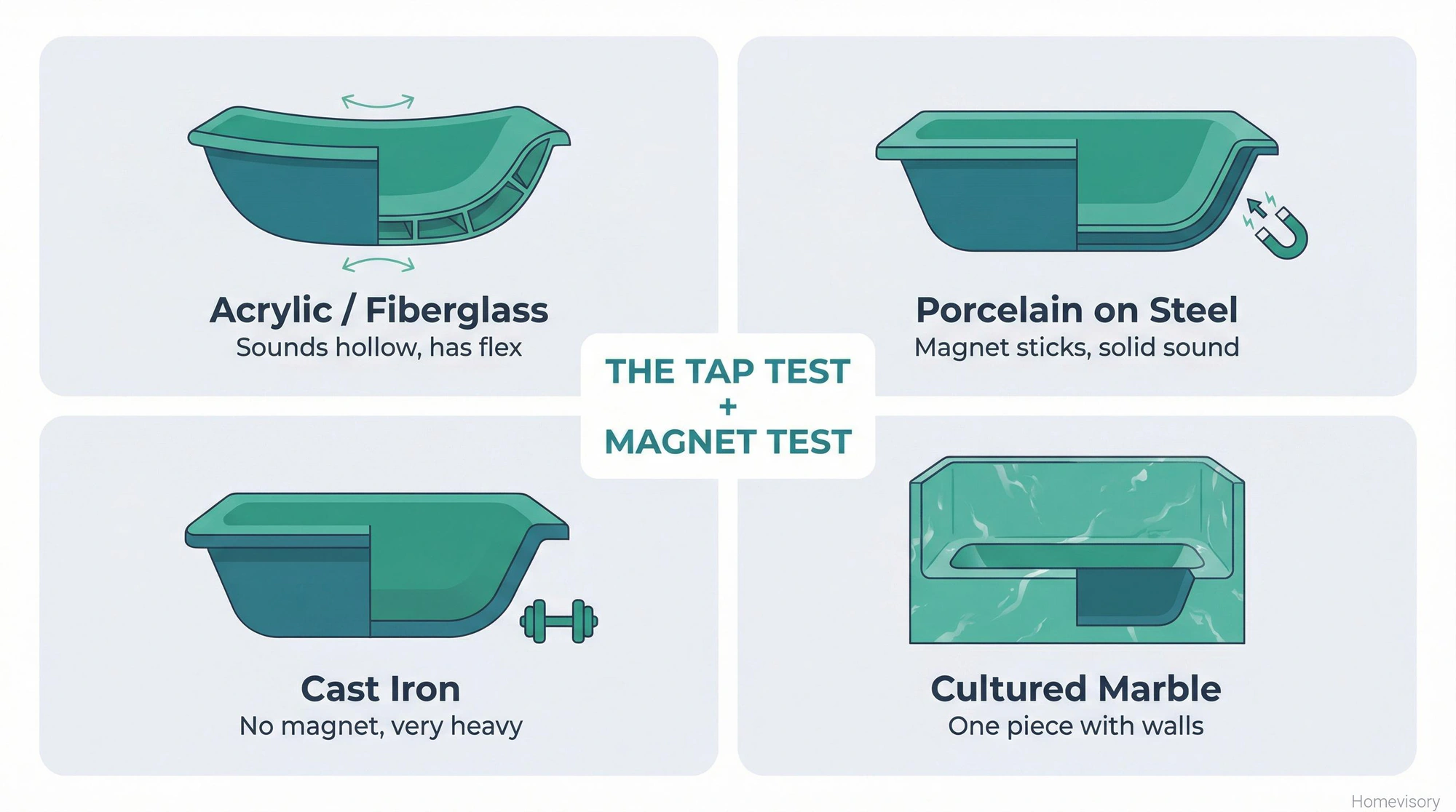 Acrylic / Fiberglass
Sounds hollow, has flex

Porcelain on Steel
Magnet sticks, solid sound

THE TAP TEST
+
MAGNET TEST

Cast Iron
No magnet, very heavy

Cultured Marble
One piece with walls

Homevisory