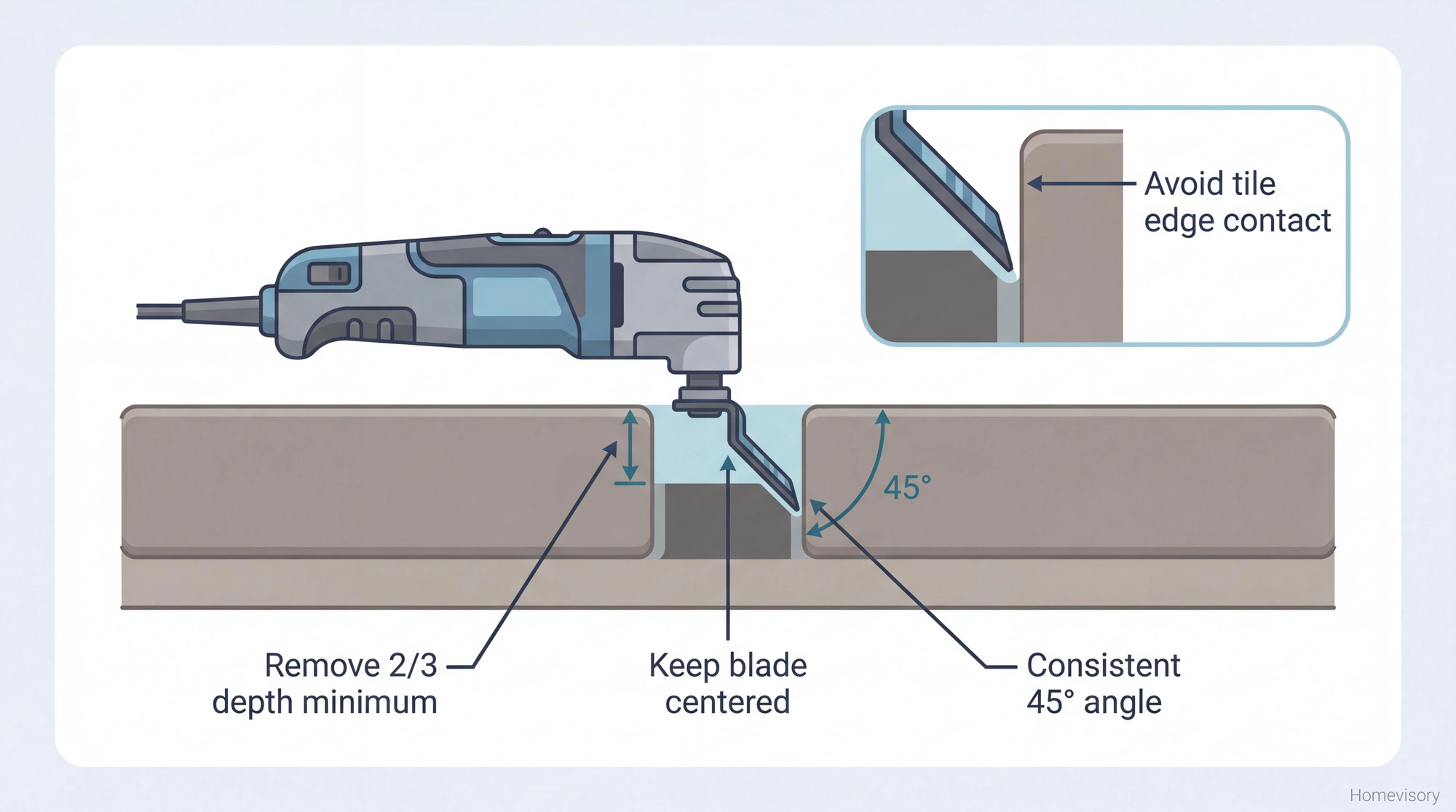 Avoid tile edge contact

45°

Remove 2/3 depth minimum

Keep blade centered

Consistent 45° angle

Homevisory