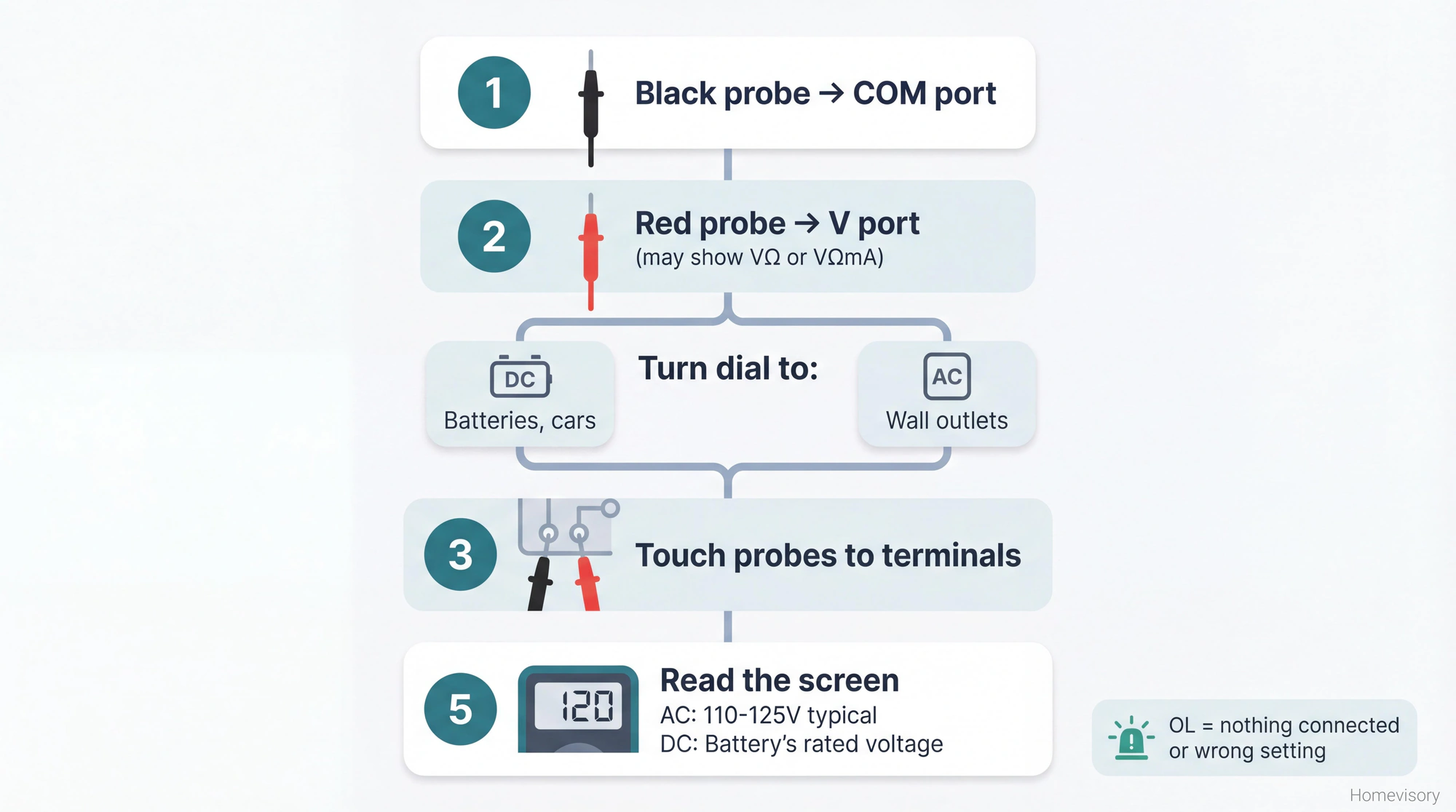 1
Black probe → COM port

2
Red probe → V port
(may show VΩ or VΩmA)

DC
Batteries, cars

Turn dial to:

AC
Wall outlets

3
Touch probes to terminals

5
120
Read the screen
AC: 110-125V typical
DC: Battery's rated voltage

OL = nothing connected or wrong setting

Homevisory