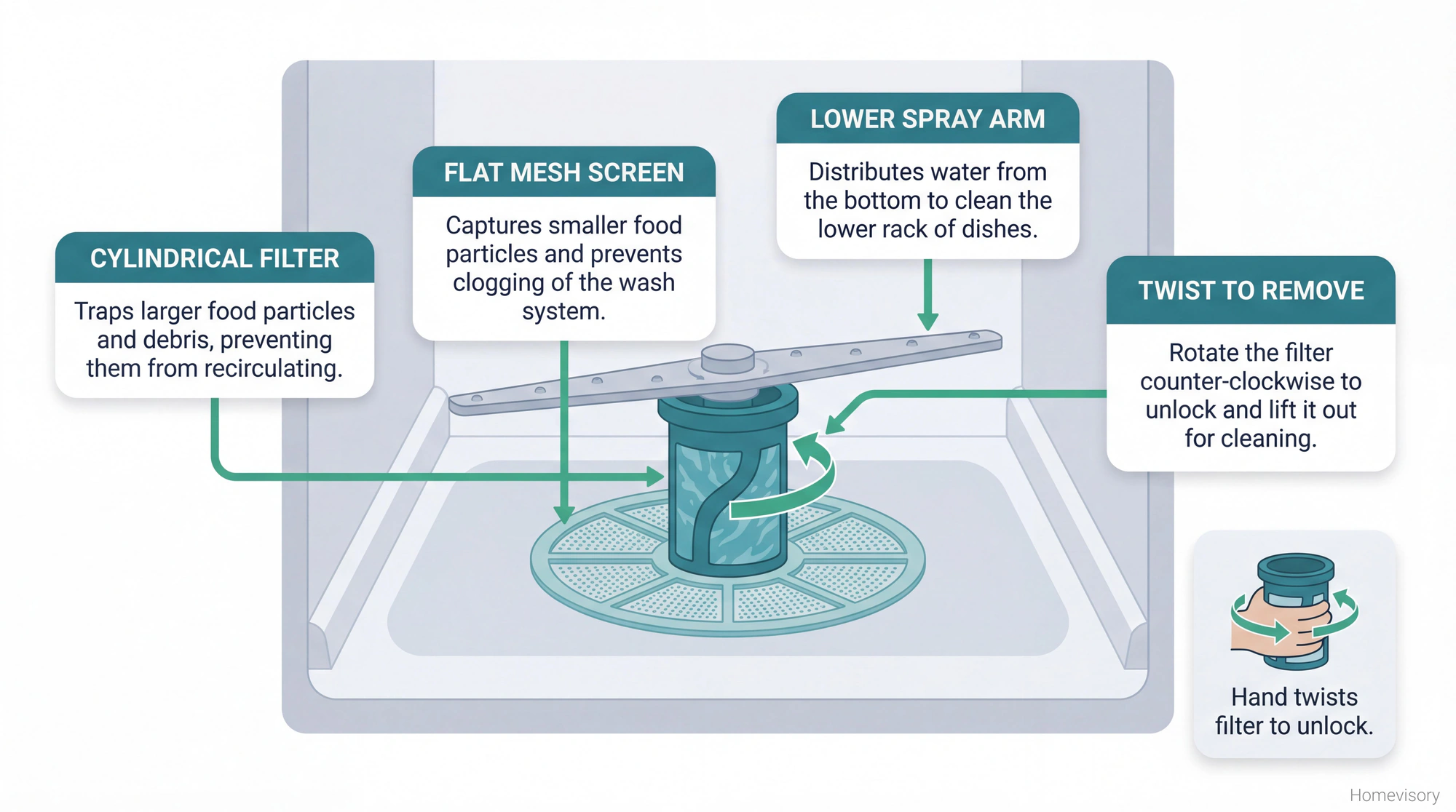 CYLINDRICAL FILTER

Traps larger food particles and debris, preventing them from recirculating.

FLAT MESH SCREEN

Captures smaller food particles and prevents clogging of the wash system.

LOWER SPRAY ARM

Distributes water from the bottom to clean the lower rack of dishes.

TWIST TO REMOVE

Rotate the filter counter-clockwise to unlock and lift it out for cleaning.

Hand twists filter to unlock.

Homevisory