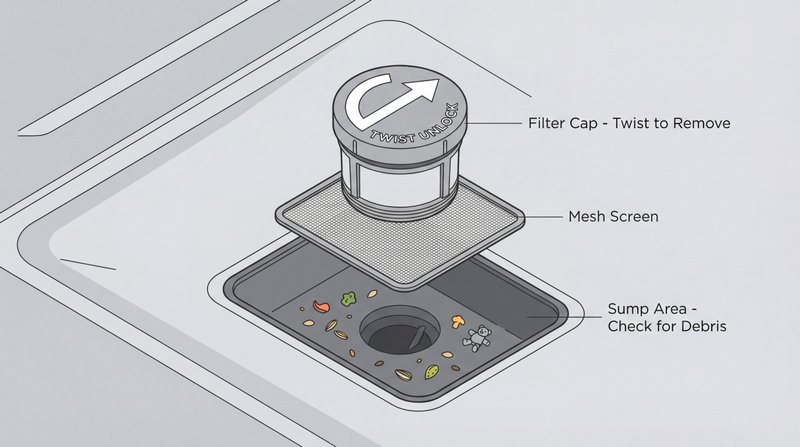 TWIST UNLOCK

Filter Cap - Twist to Remove

Mesh Screen

Sump Area - Check for Debris